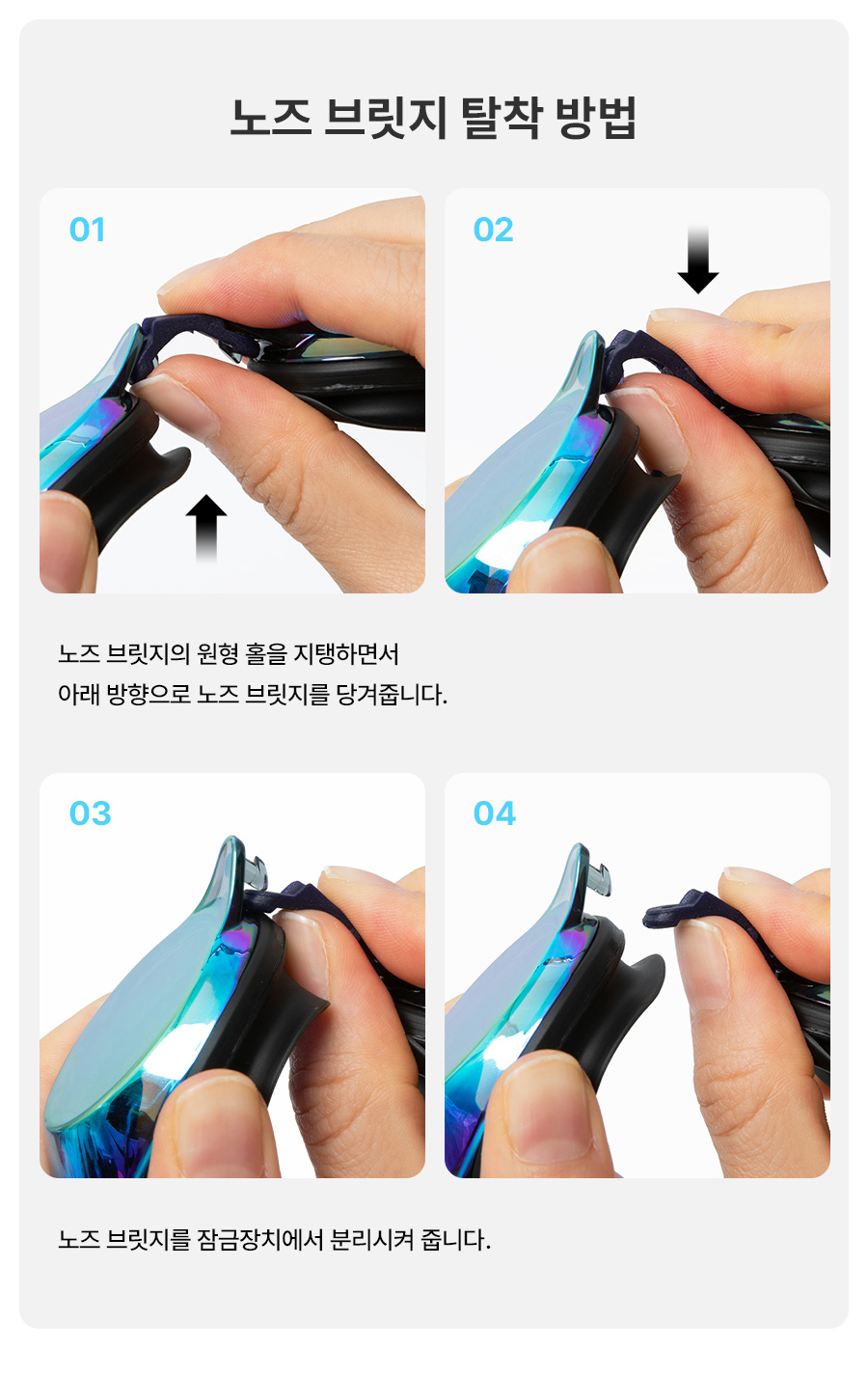 노즈 브릿지 탈착 방법

01

02

노즈 브릿지의 원형 홀을 지탱하면서
아래 방향으로 노즈 브릿지를 당겨줍니다.

03

04

노즈 브릿지를 잠금장치에서 분리시켜 줍니다.