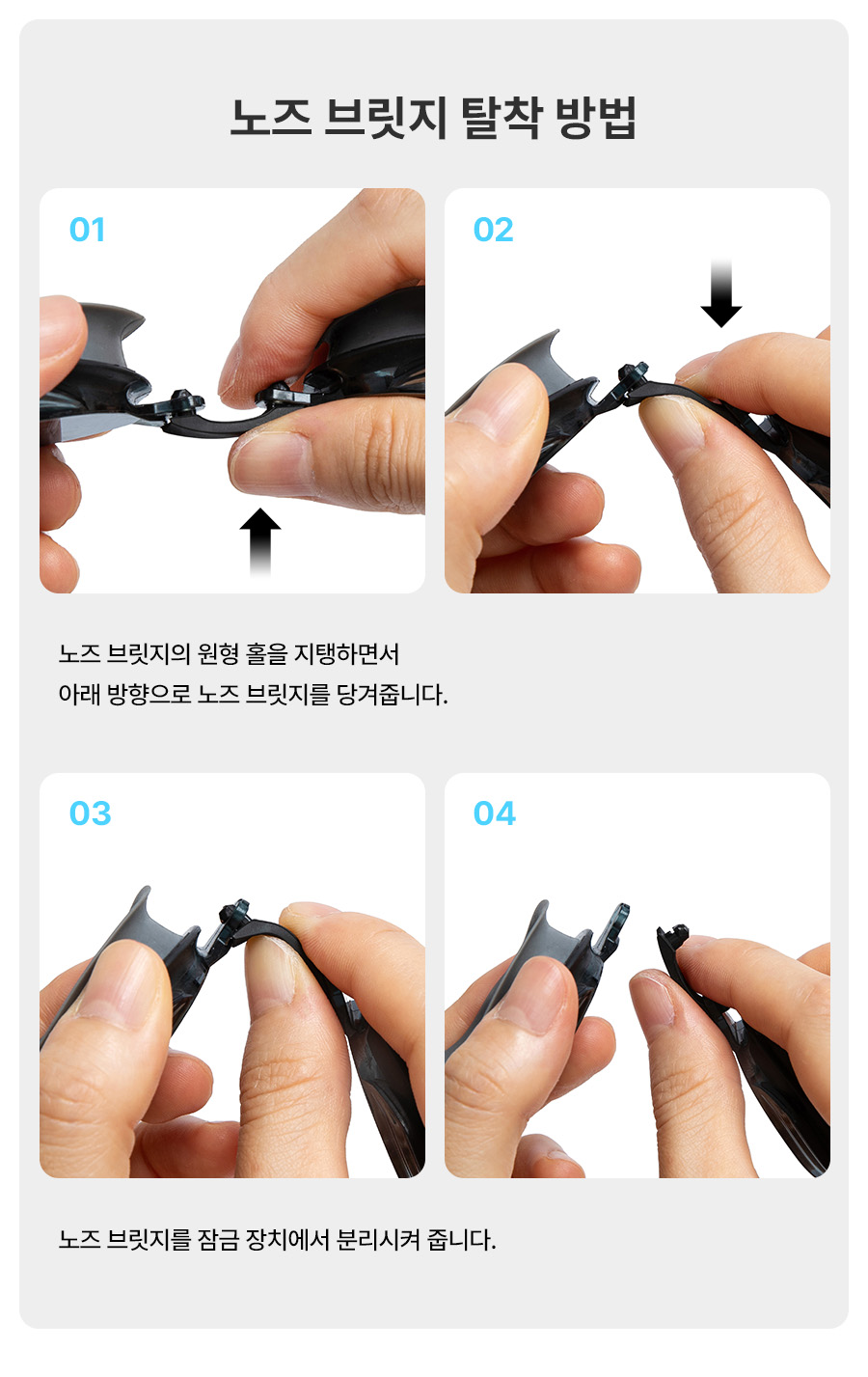 노즈 브릿지 탈착 방법

01

02

노즈 브릿지의 원형 홀을 지탱하면서
아래 방향으로 노즈 브릿지를 당겨줍니다.

03

04

노즈 브릿지를 잠금 장치에서 분리시켜 줍니다.