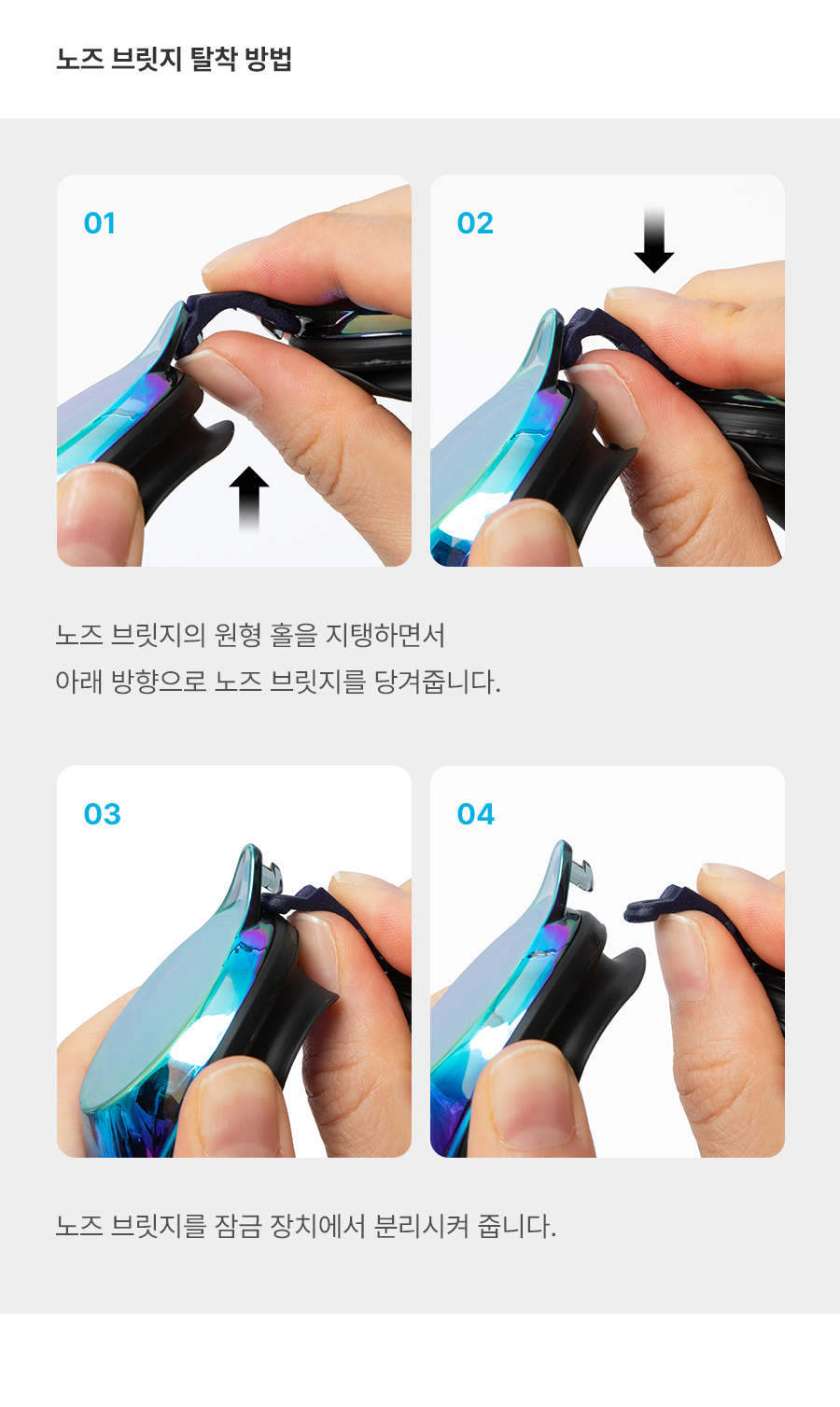 노즈 브릿지 탈착 방법

01

02

노즈 브릿지의 원형 홀을 지탱하면서
아래 방향으로 노즈 브릿지를 당겨줍니다.

03

04

노즈 브릿지를 잠금 장치에서 분리시켜 줍니다.